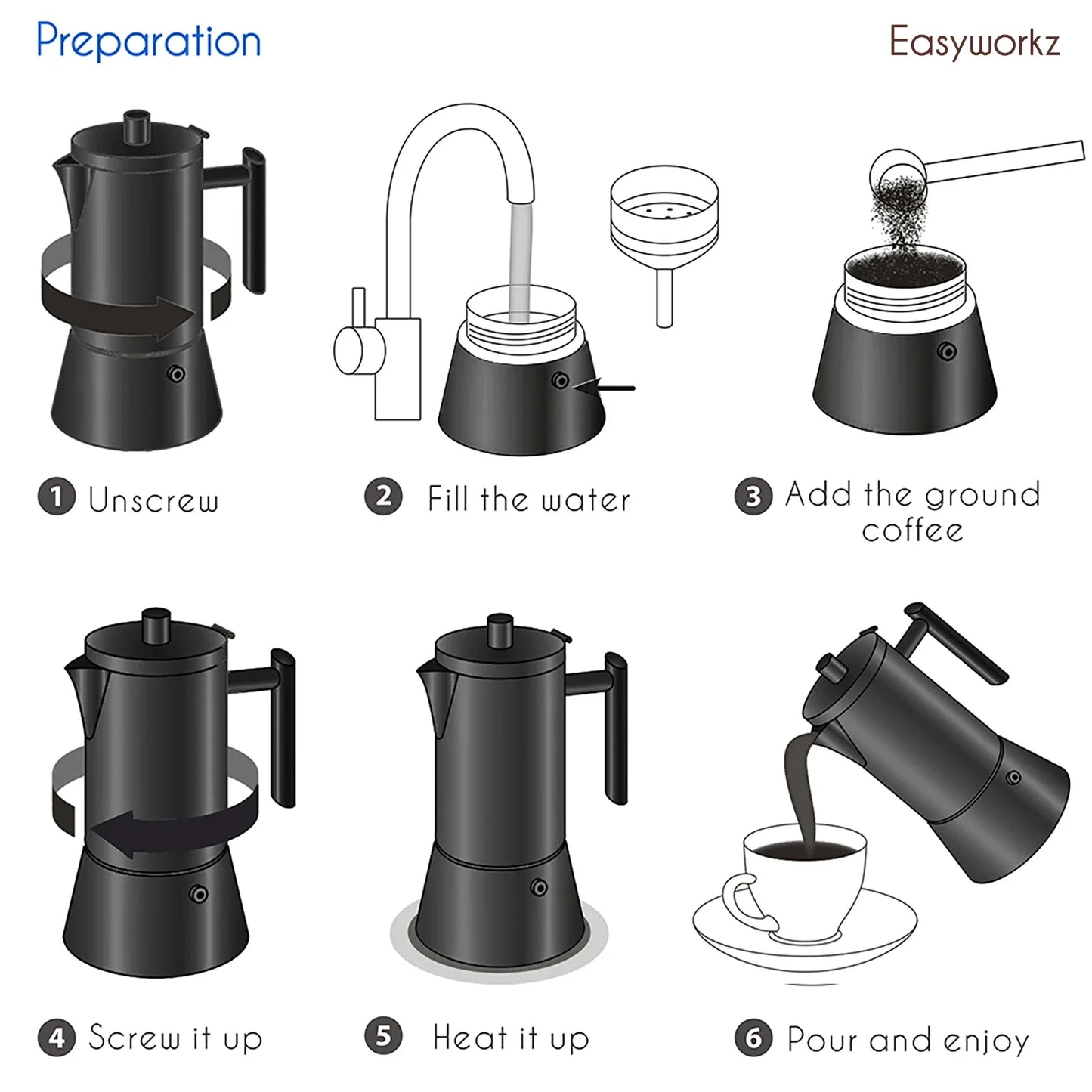 Preparation

Easyworkz

1 Unscrew

2 Fill the water

3 Add the ground coffee

4 Screw it up

5 Heat it up

6 Pour and enjoy