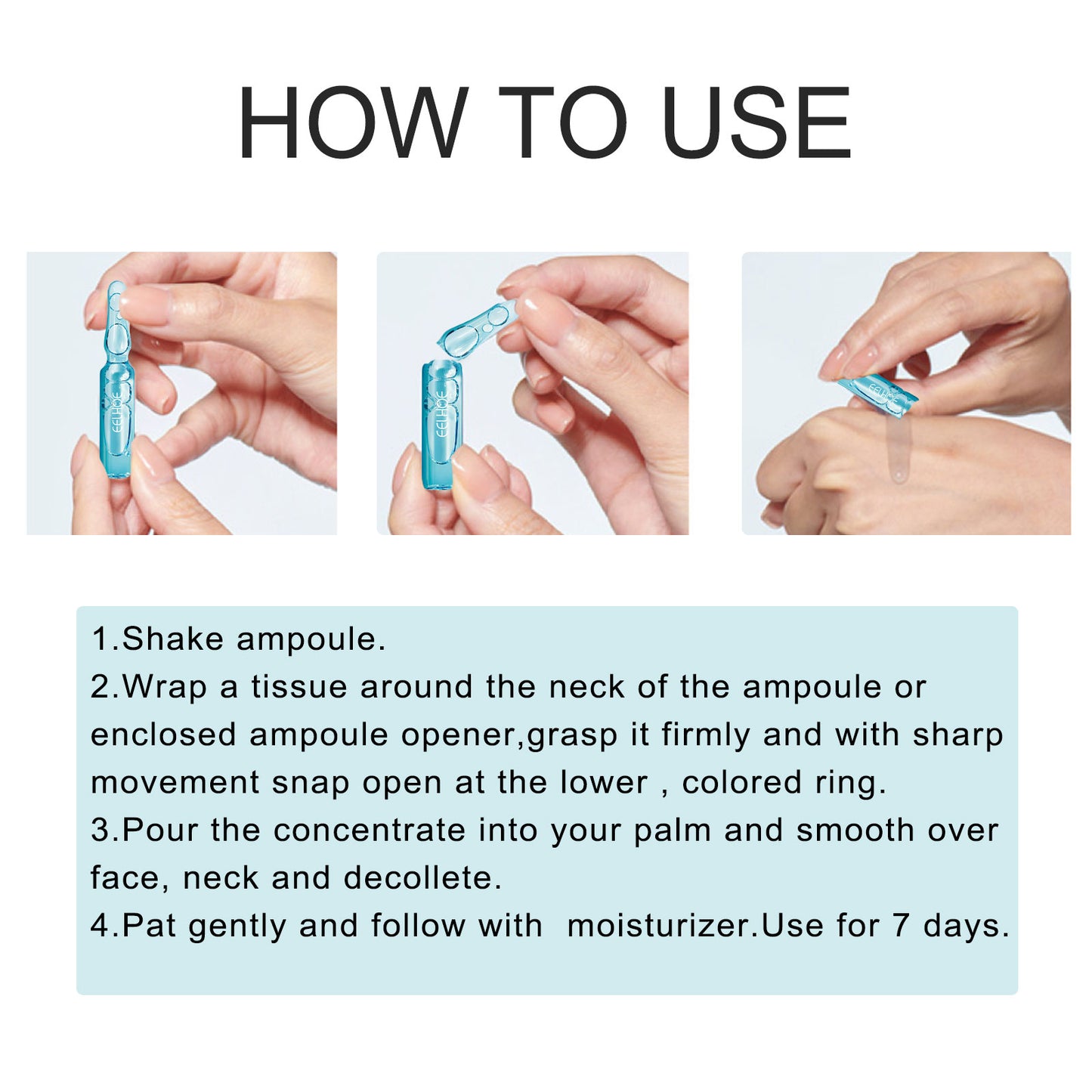 HOW TO USE

EELHOE

EELHOE

EELHOE

1.Shake ampoule.
2.Wrap a tissue around the neck of the ampoule or enclosed ampoule opener,grasp it firmly and with sharp movement snap open at the lower , colored ring.
3.Pour the concentrate into your palm and smooth over face, neck and decollete.
4.Pat gently and follow with moisturizer.Use for 7 days.